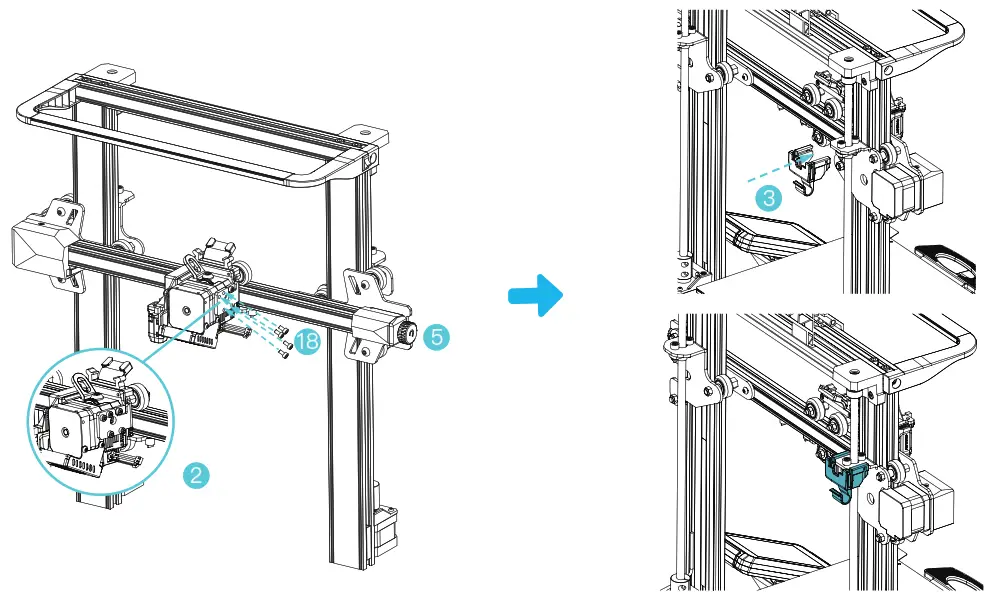 18
5
2
3