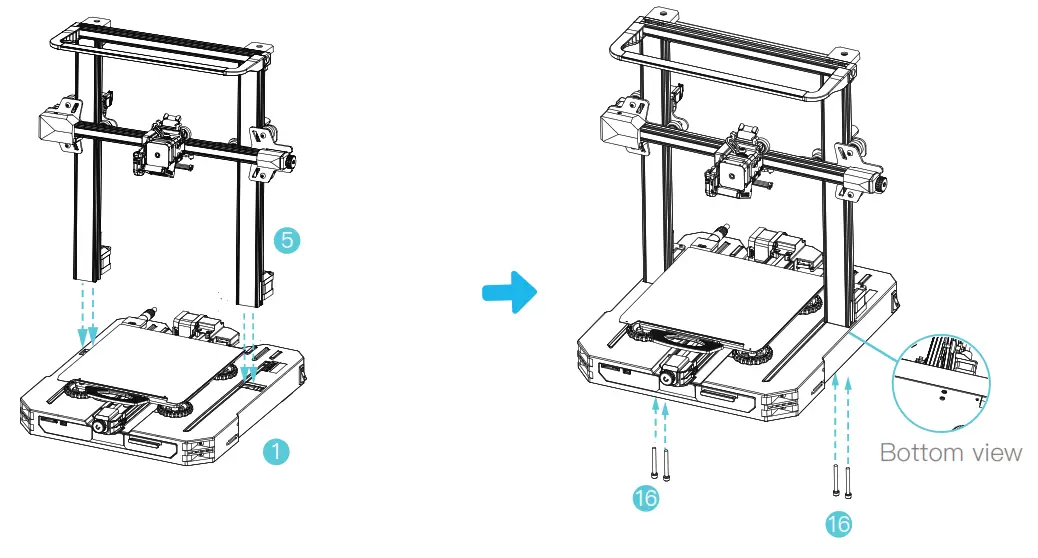 5

1

Bottom view

16

16