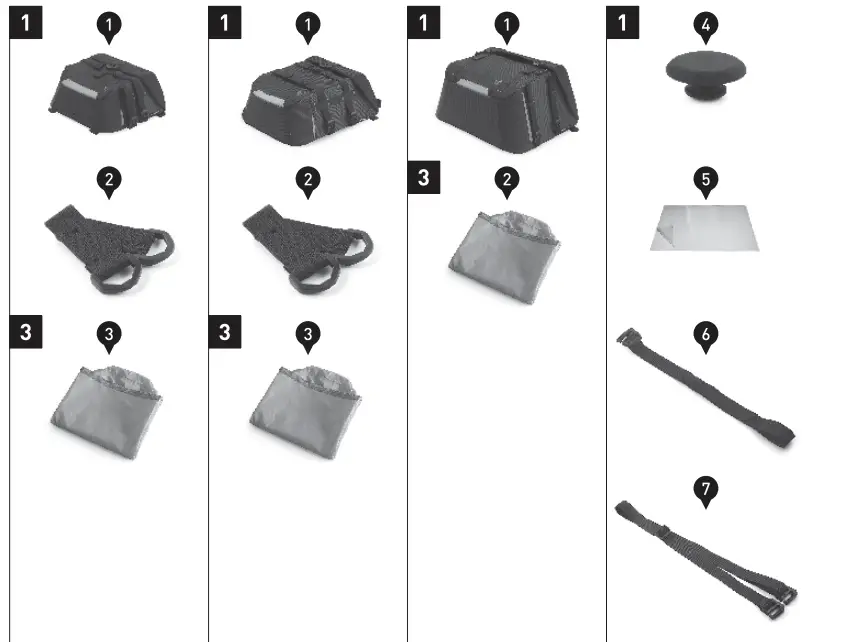 1
1
2
3
3

1
1
2
3
3

1
1
3
2

1
4
5
6
7