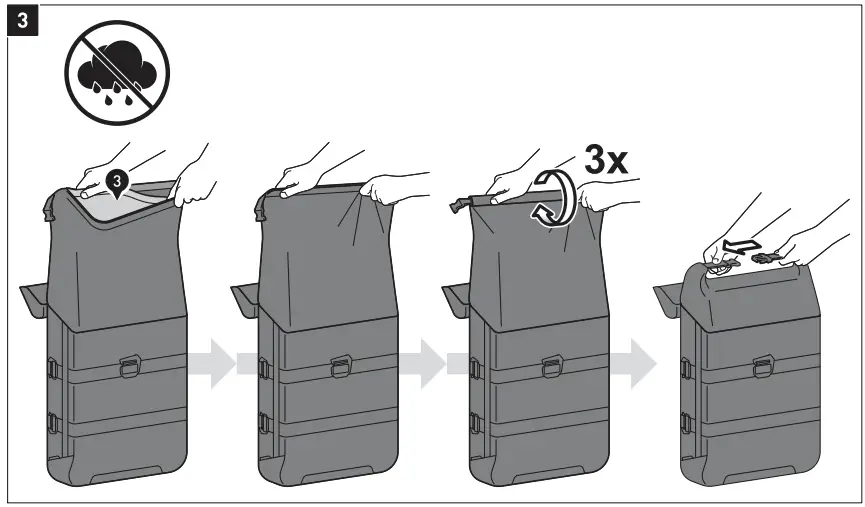 3

3

3x