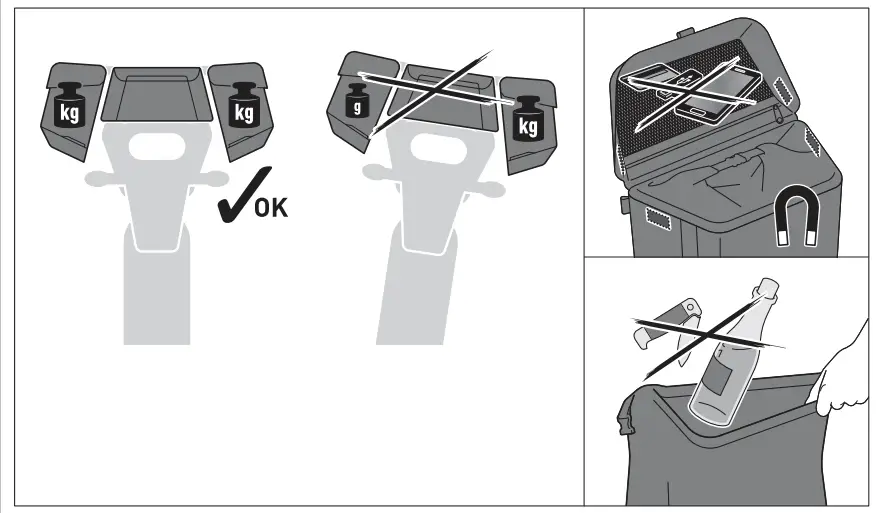 kg
kg
OK
g
kg