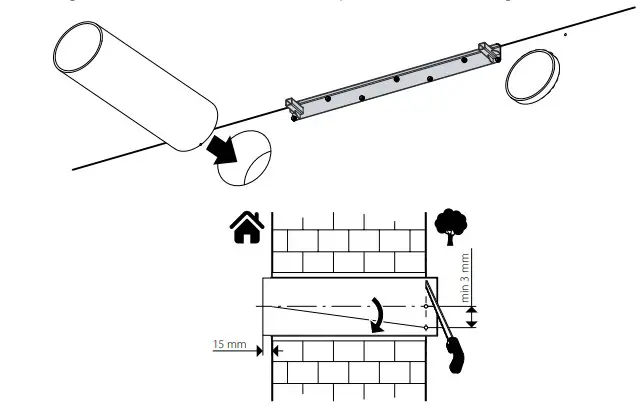 min 3 mm

15 mm