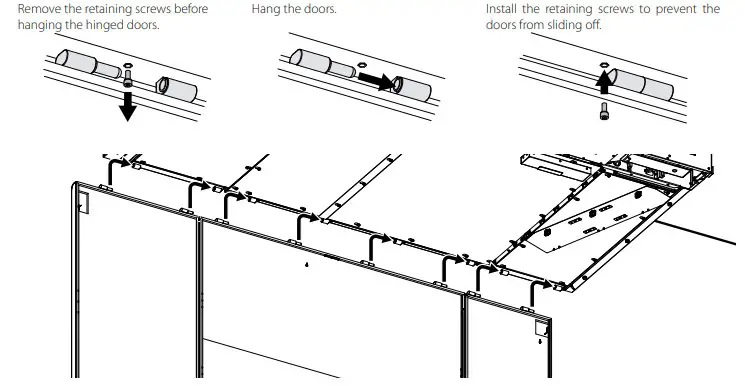 Remove the retaining screws before hanging the hinged doors.

Hang the doors.

Install the retaining screws to prevent the doors from sliding off.