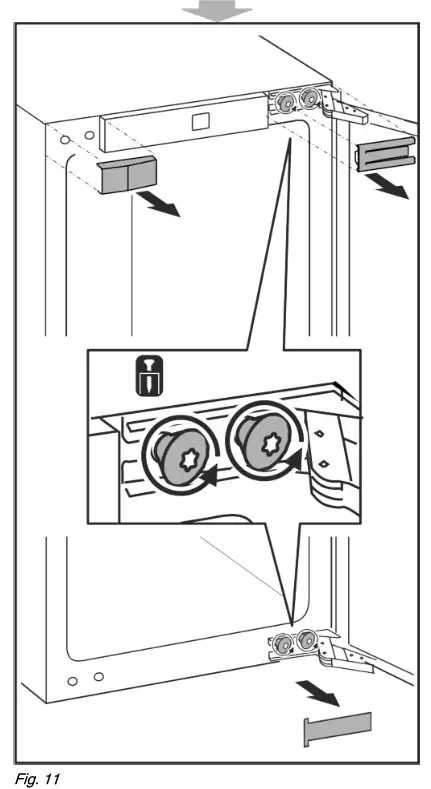 Fig. 11