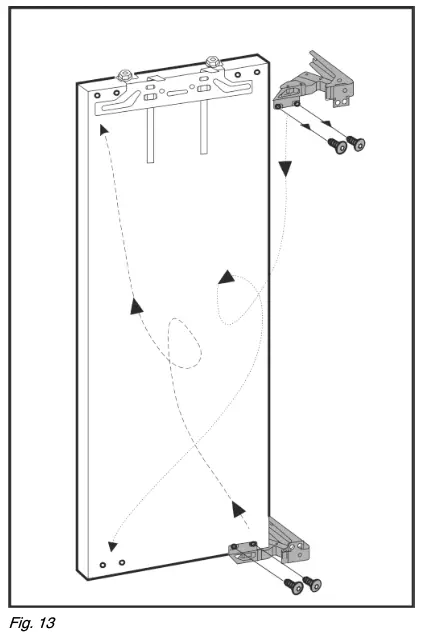 Fig. 13