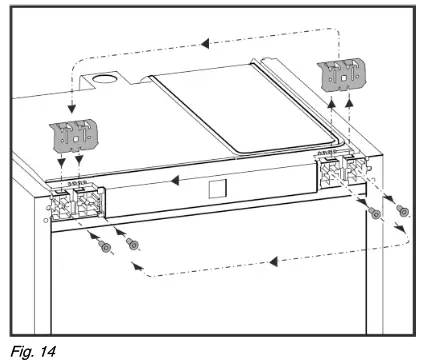 Fig. 14