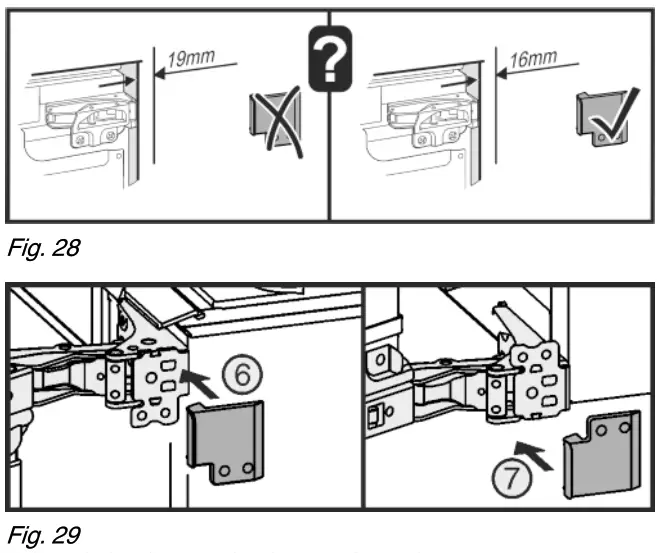 19mm

?

16mm

Fig. 28

6

7

Fig. 29