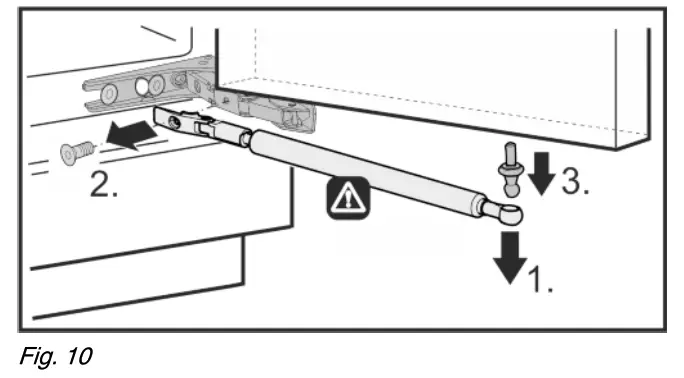 2.

3.

1.

Fig. 10