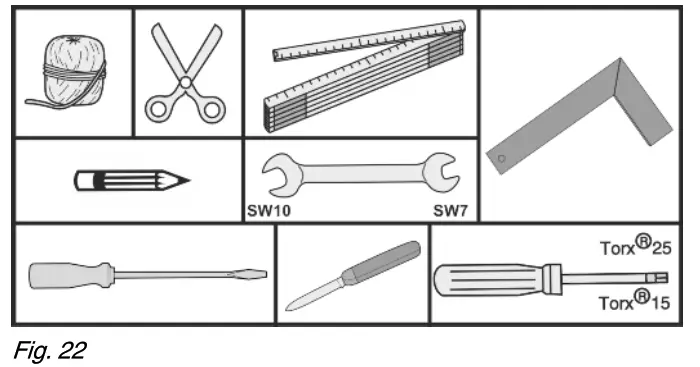 SW10

SW7

Torx®25

Torx®15

Fig. 22