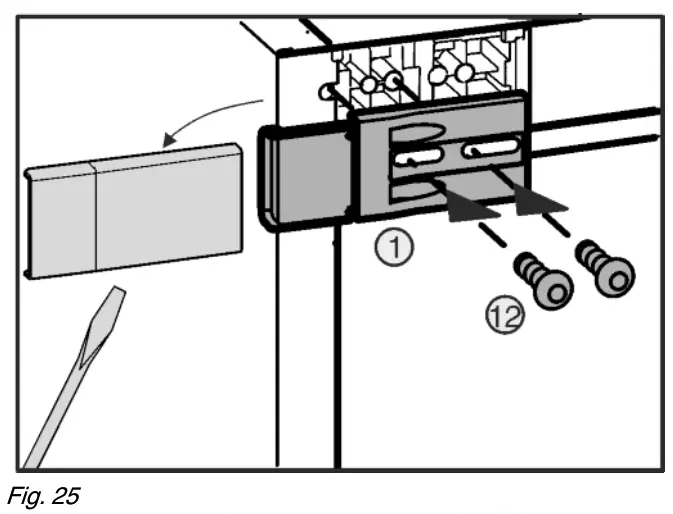 1

12

Fig. 25