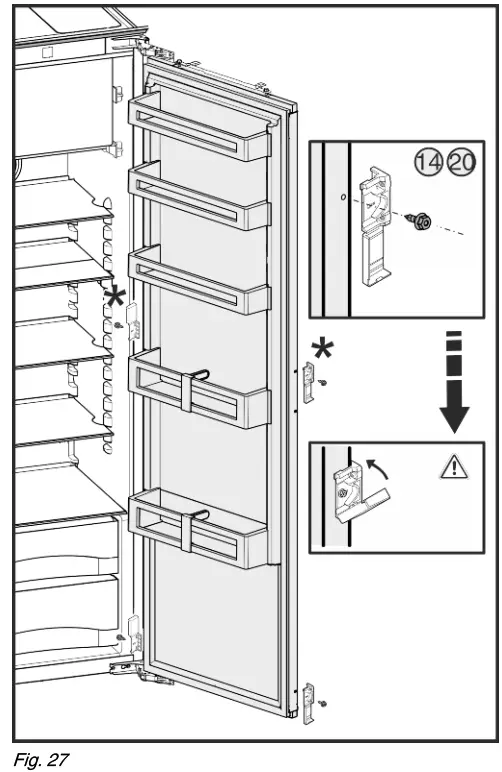 14 20

*

*

Fig. 27