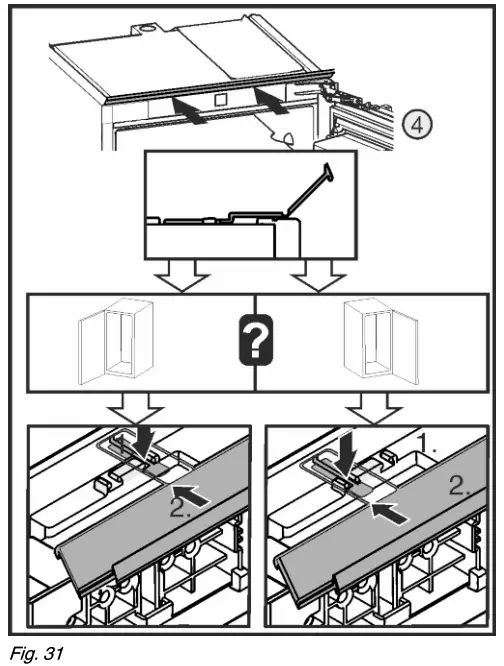 4

?

1.

2.

1.

2.

Fig. 31