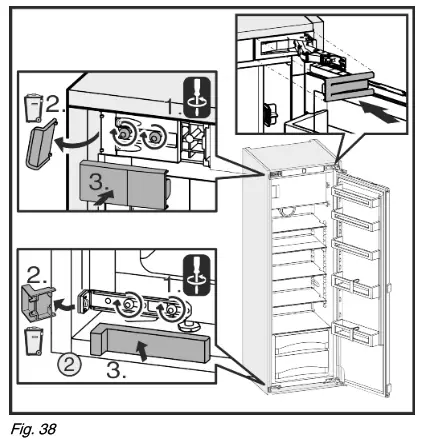 2.
1.
3.
2.
1.
2
3.
Fig. 38