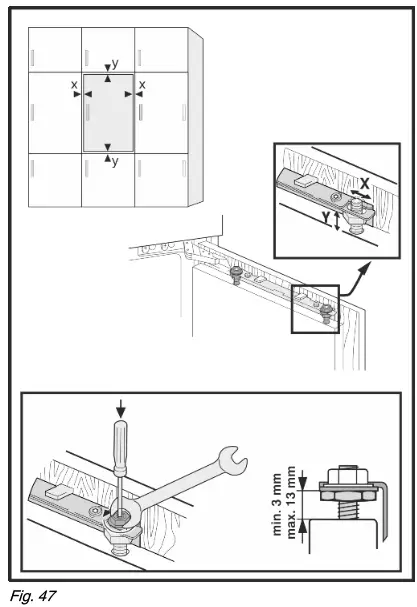 y
x
x
y
X
Y
min. 3 mm
max. 13 mm
Fig. 47