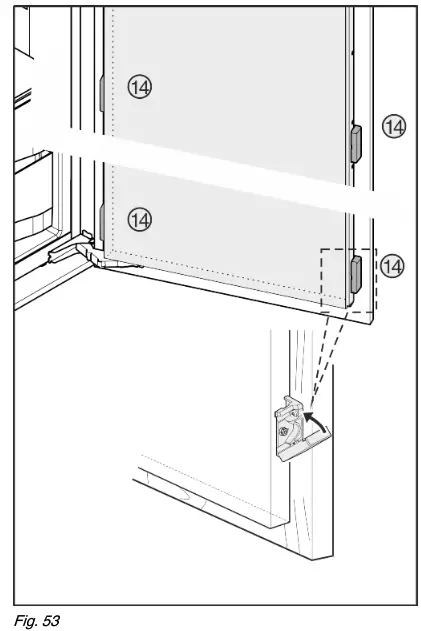 ⑭
⑭
⑭
⑭
Fig. 53