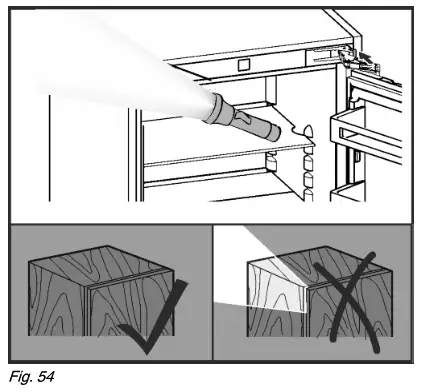 Fig. 54