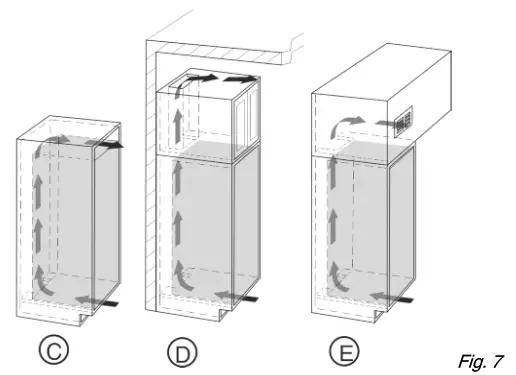 C

D

E

Fig. 7