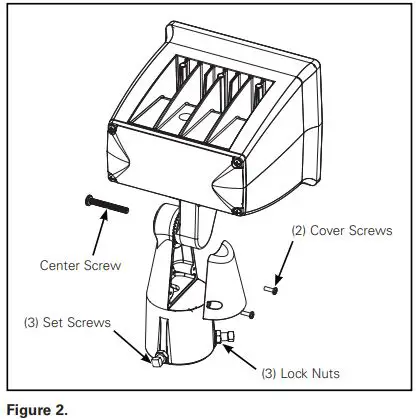 (2) Cover Screws

Center Screw

(3) Set Screws

(3) Lock Nuts

Figure 2.