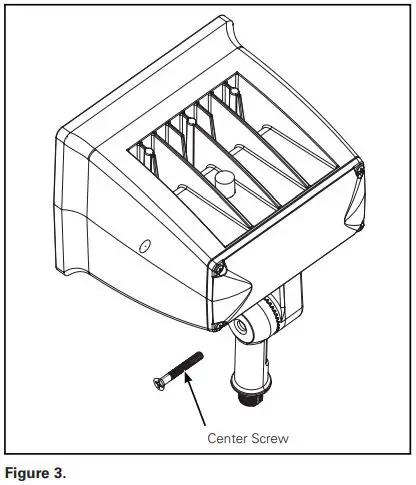 Center Screw

Figure 3.