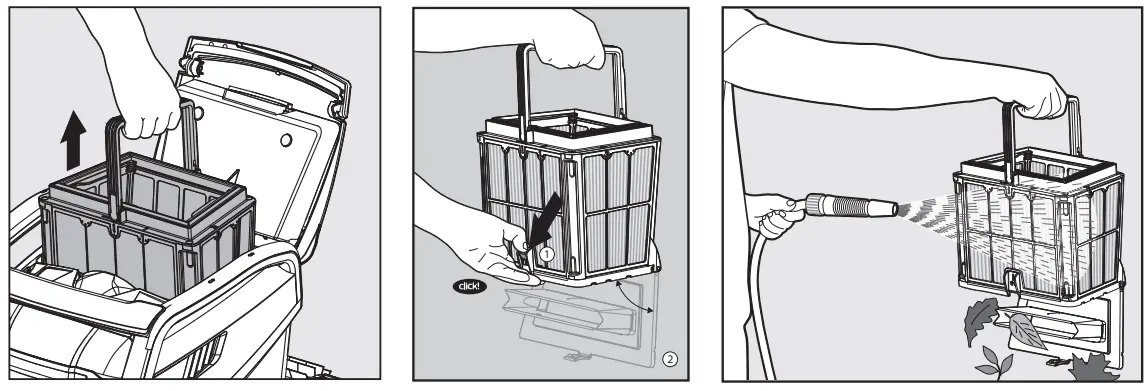 1

click!

2