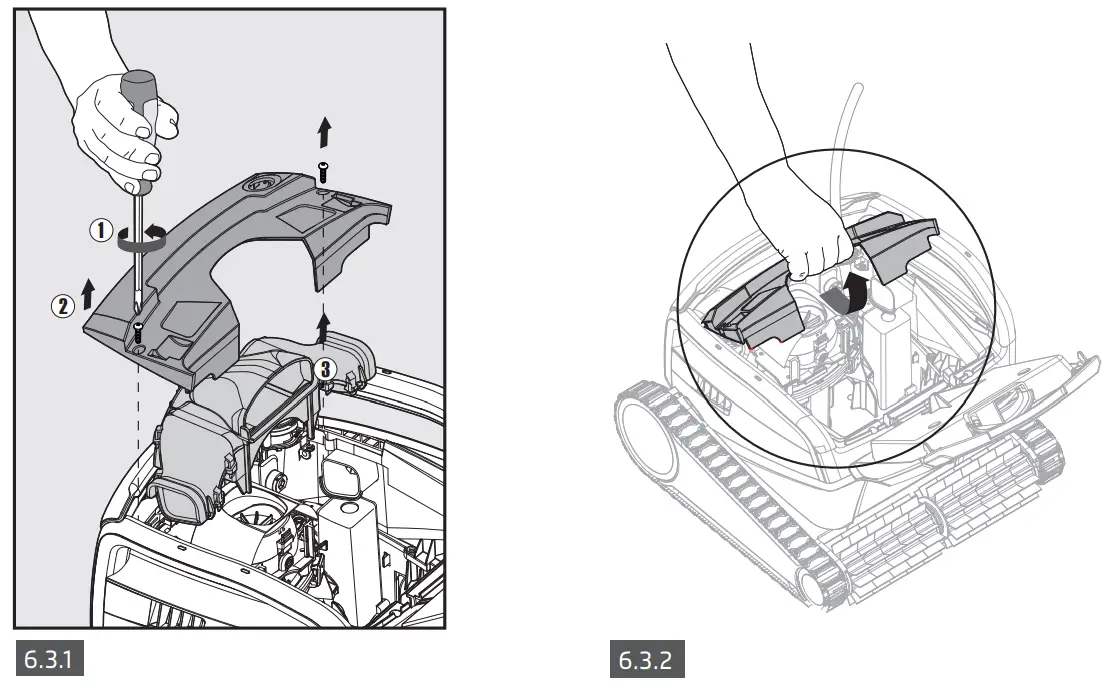 ①
②
③
6.3.1

6.3.2