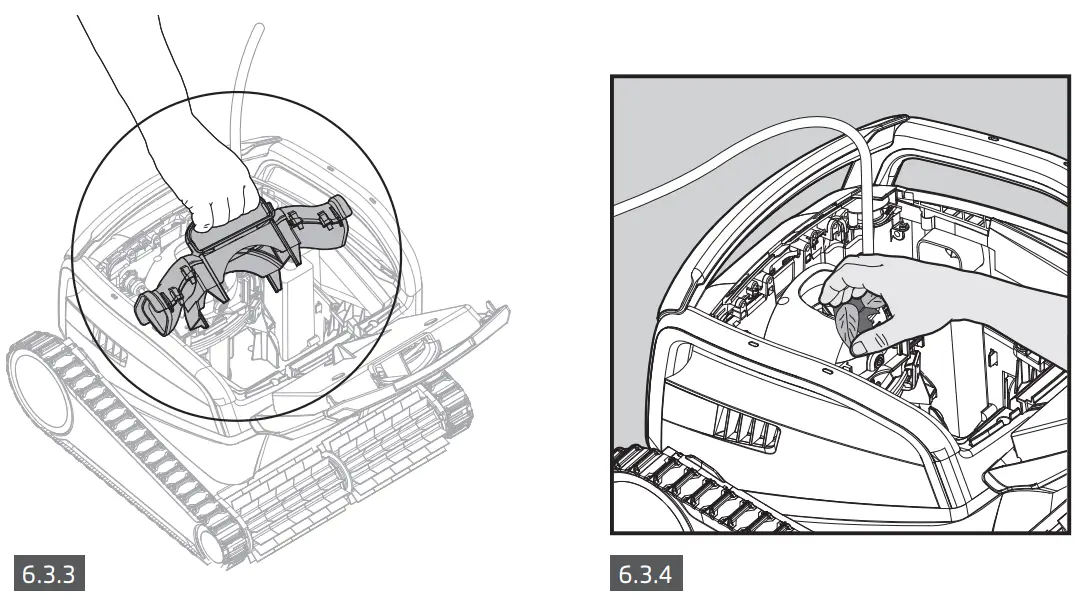 6.3.3

6.3.4