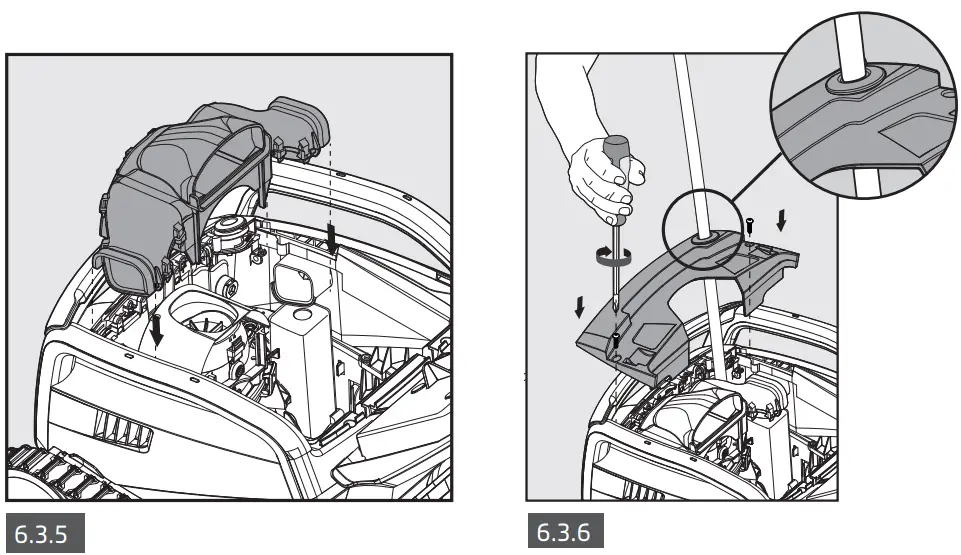 6.3.5

6.3.6