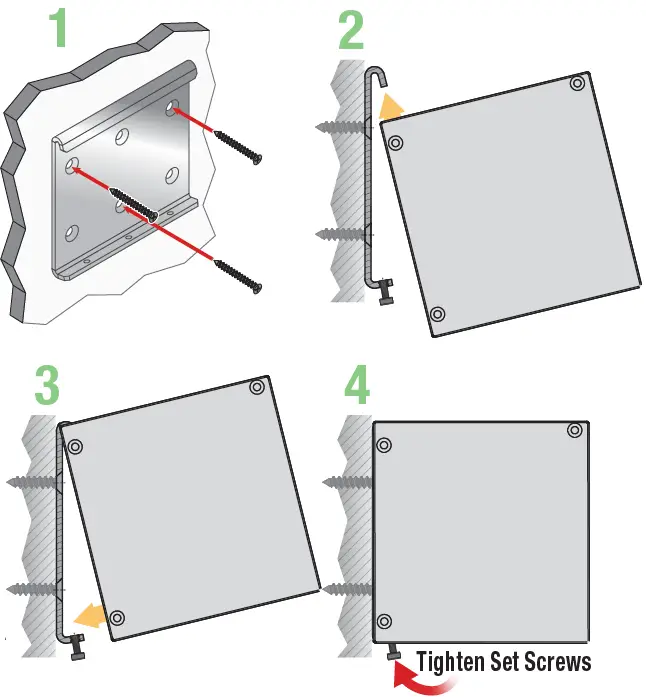 1

2

3

4

Tighten Set Screws