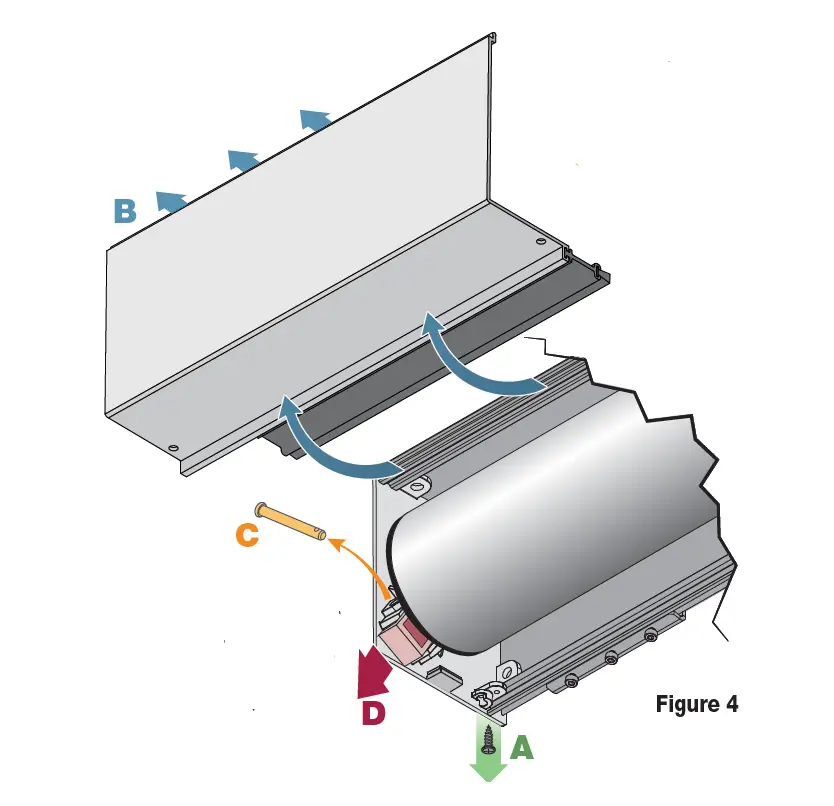 B

C

D

A

Figure 4