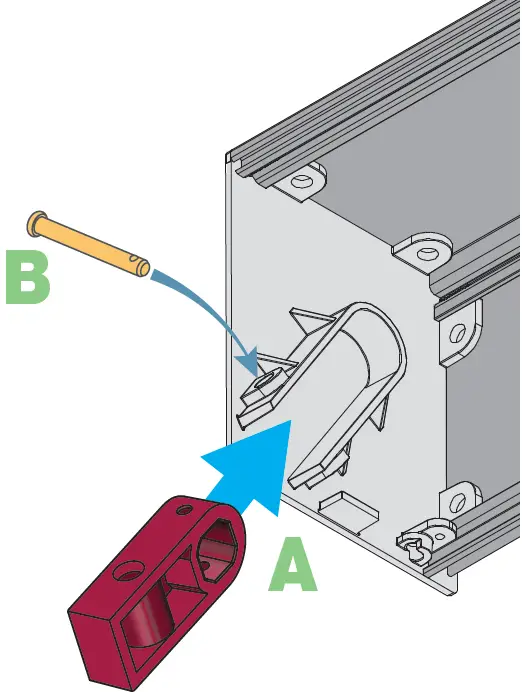 B

A