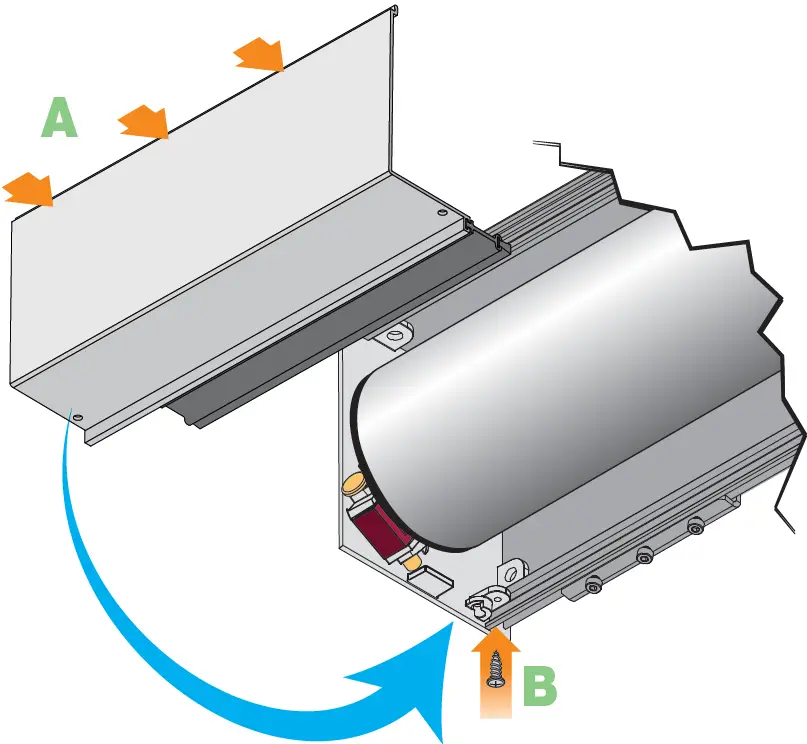 A

B