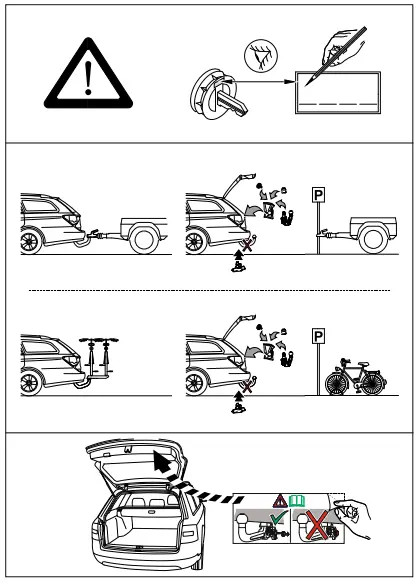 P

P