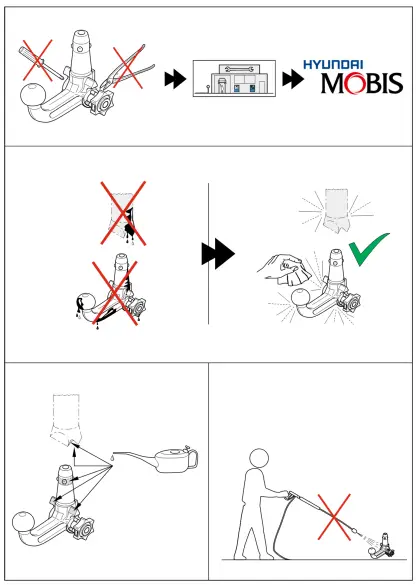 HYUNDAI
MOBIS