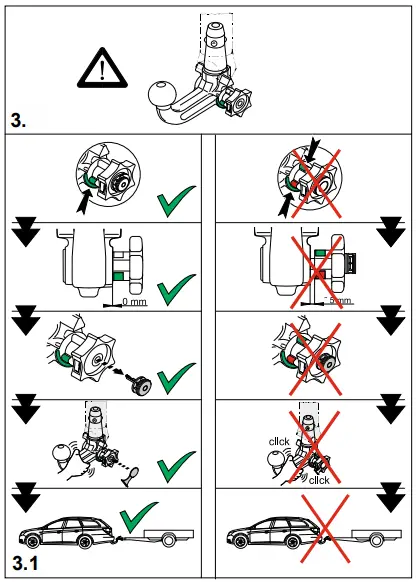 3.

0 mm

5 mm

click

click

3.1