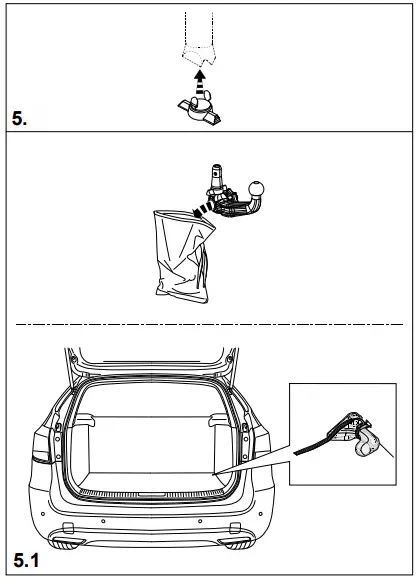 5.

5.1