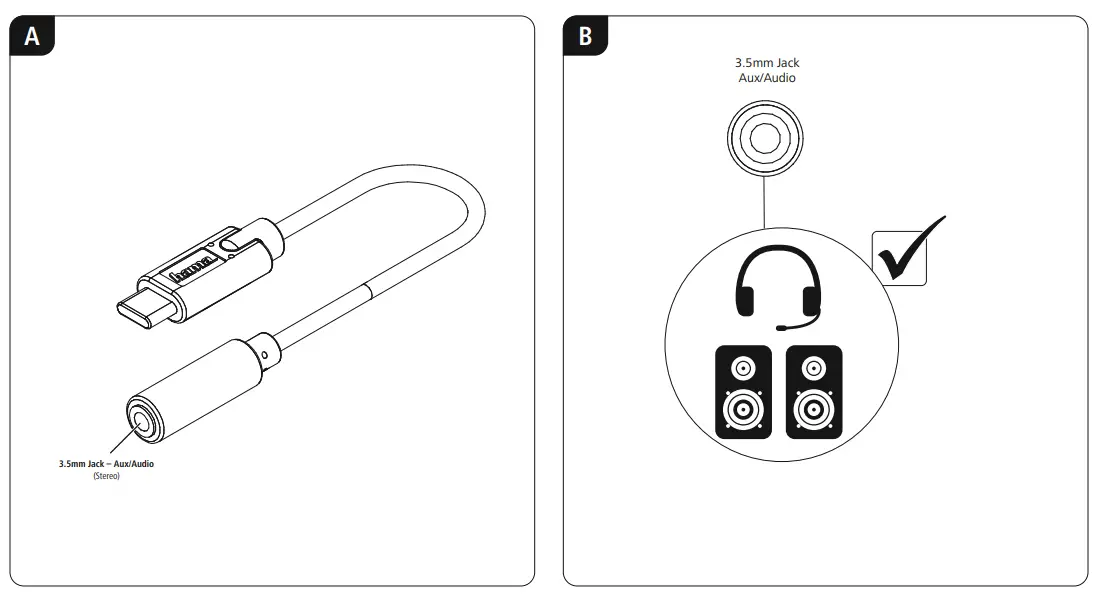 A

hama

3.5mm Jack – Aux/Audio
(Stereo)

B

3.5mm Jack
Aux/Audio