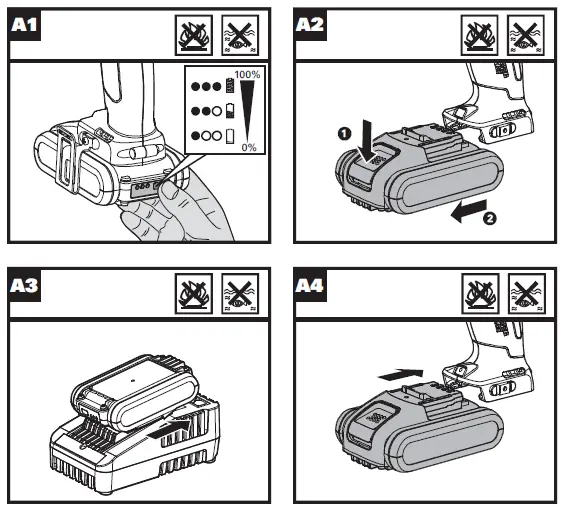 A1

100%

0%

A2

1

2

A3

A4