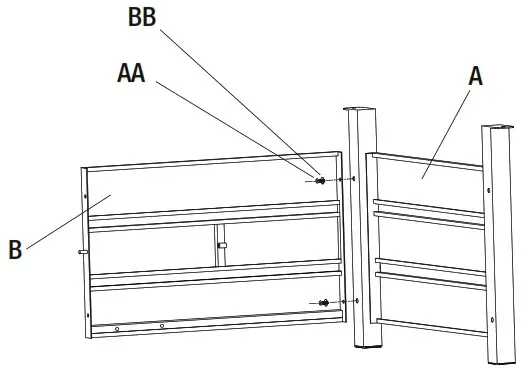 BB
AA
A
B