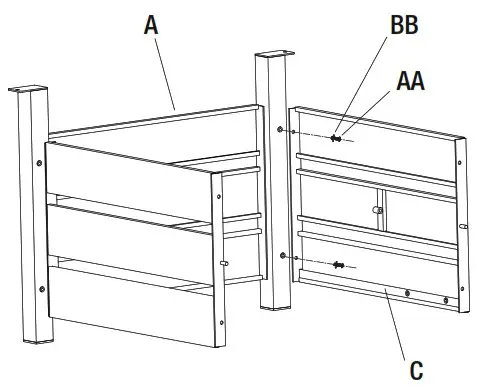 A

BB

AA

C