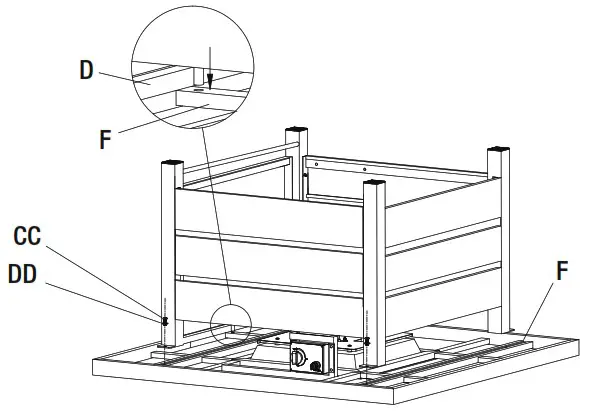 D
F
CC
DD
F