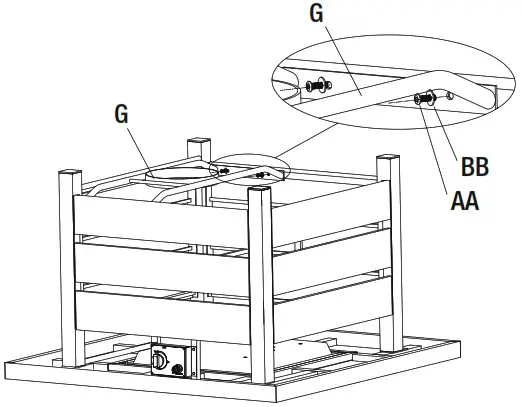 G

G

BB

AA