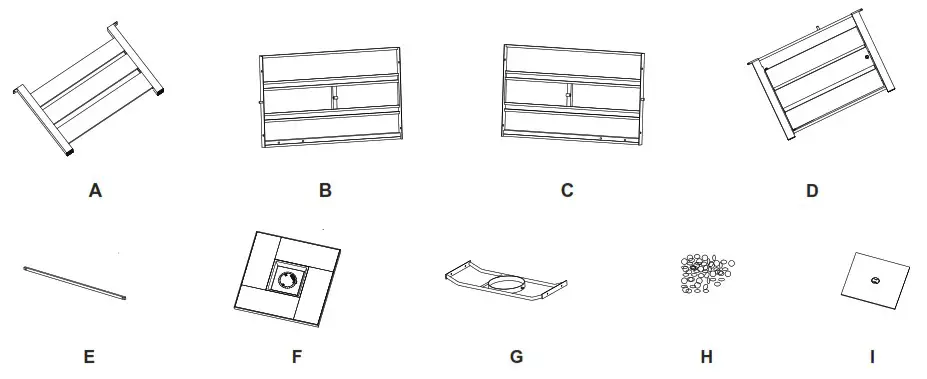 A B C D

E F G H I