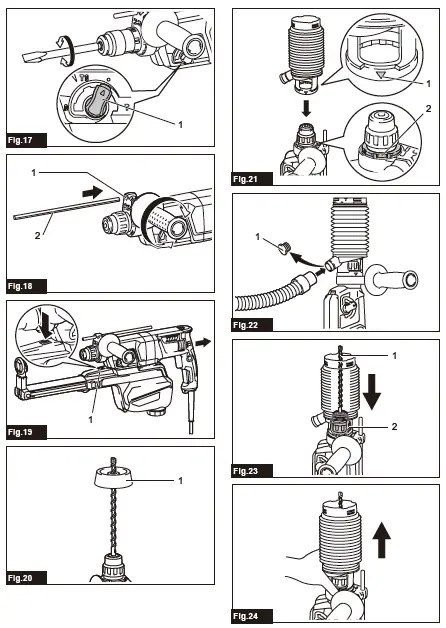 1
Fig.17

1
2
Fig.18

1
Fig.19

1
Fig.20

1
2
Fig.21

1
Fig.22

1
2
Fig.23

Fig.24