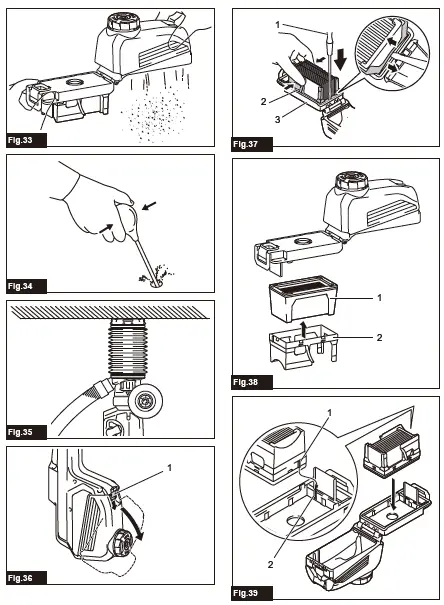 Fig.33

Fig.34

Fig.35

1

Fig.36

1
2
3

Fig.37

1
2

Fig.38

1
2

Fig.39