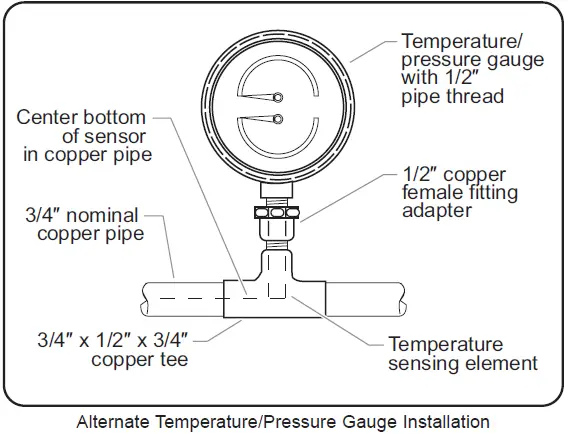 Temperature/ pressure gauge with 1/2″ pipe thread

Center bottom of sensor in copper pipe

1/2″ copper female fitting adapter

3/4″ nominal copper pipe

3/4″ x 1/2″ x 3/4″ copper tee

Temperature sensing element

Alternate Temperature/Pressure Gauge Installation