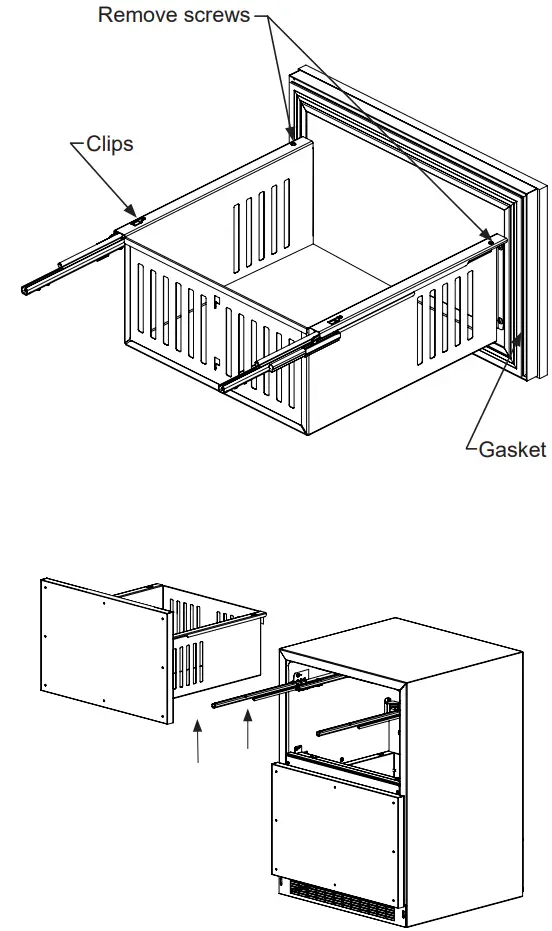 Remove screws
Clips
Gasket