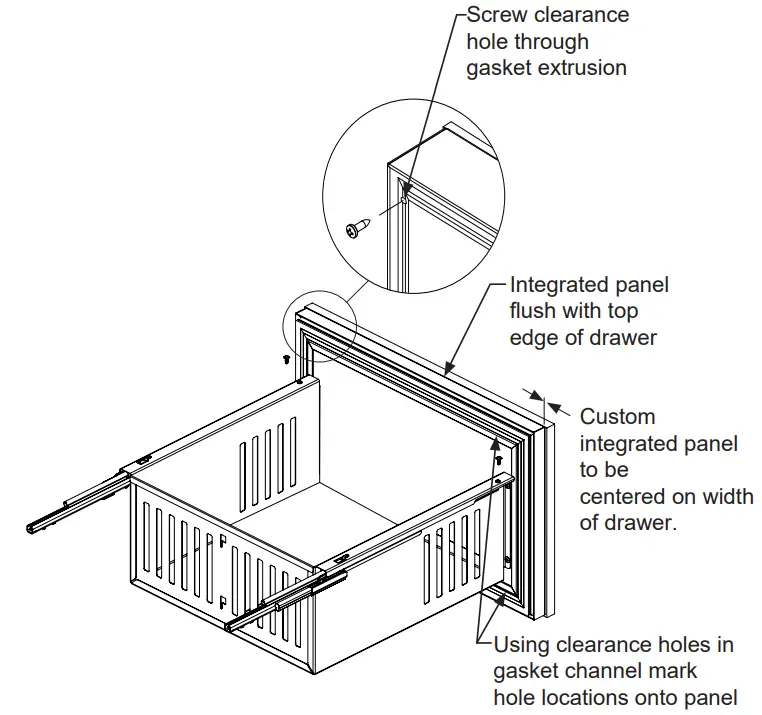 Screw clearance hole through gasket extrusion

Integrated panel flush with top edge of drawer

Custom integrated panel to be centered on width of drawer.

Using clearance holes in gasket channel mark hole locations onto panel