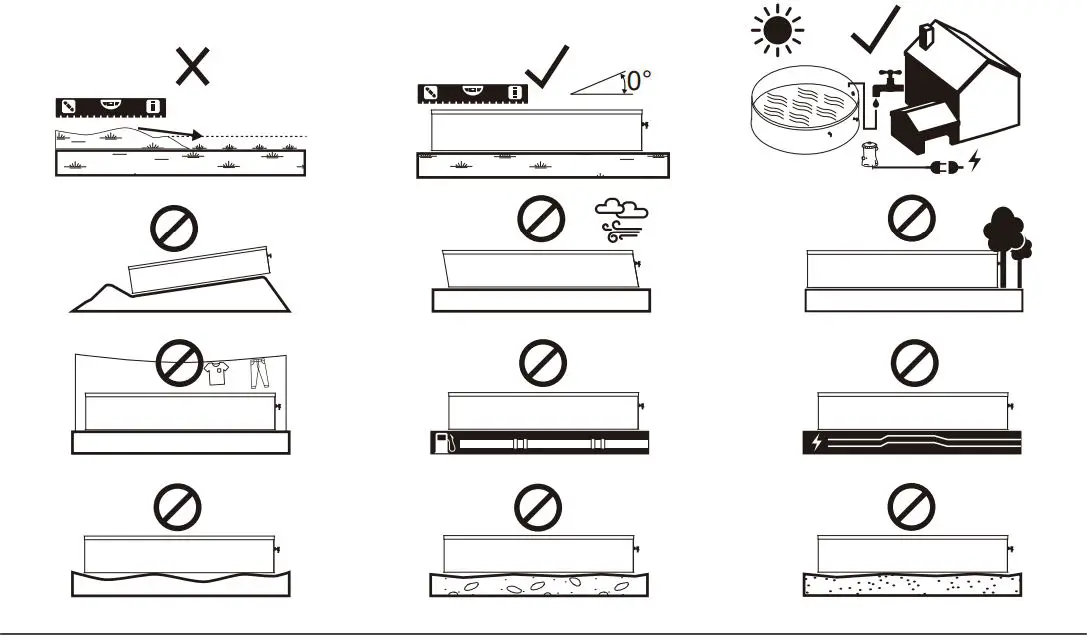 0°