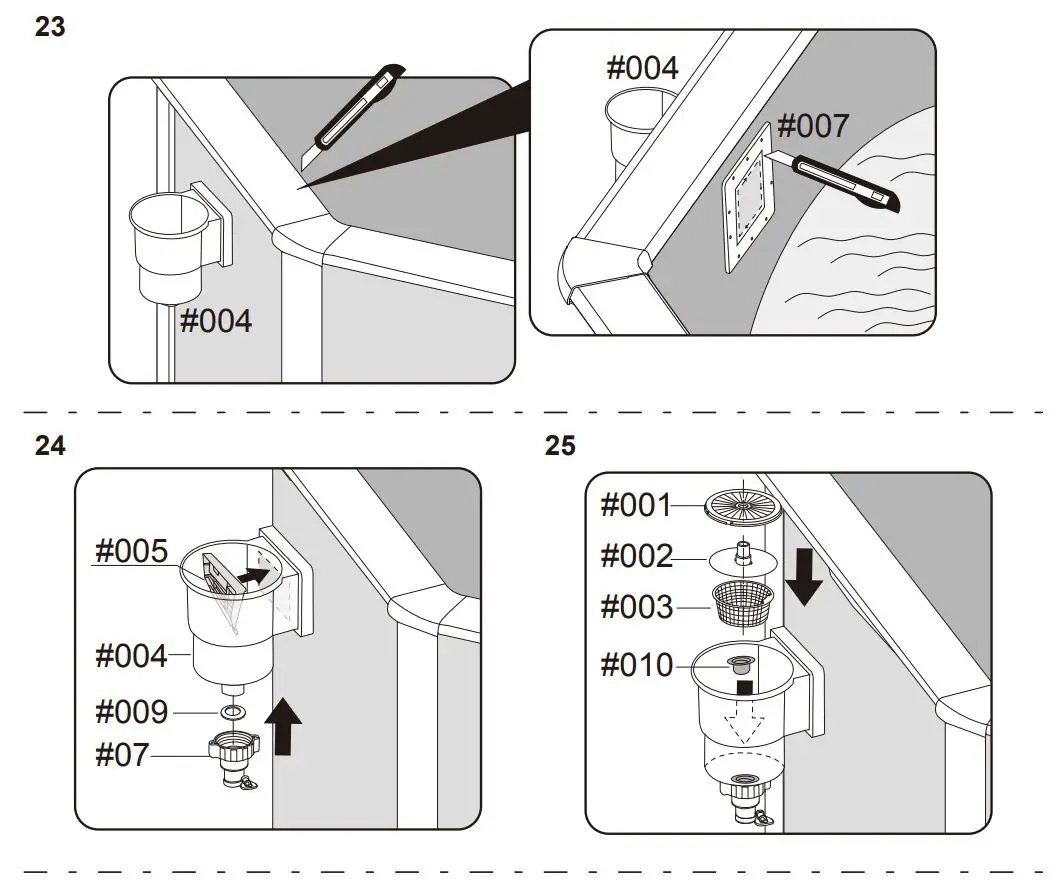 23

#004

#004

#007

24

#005

#004

#009

#07

25

#001

#002

#003

#010