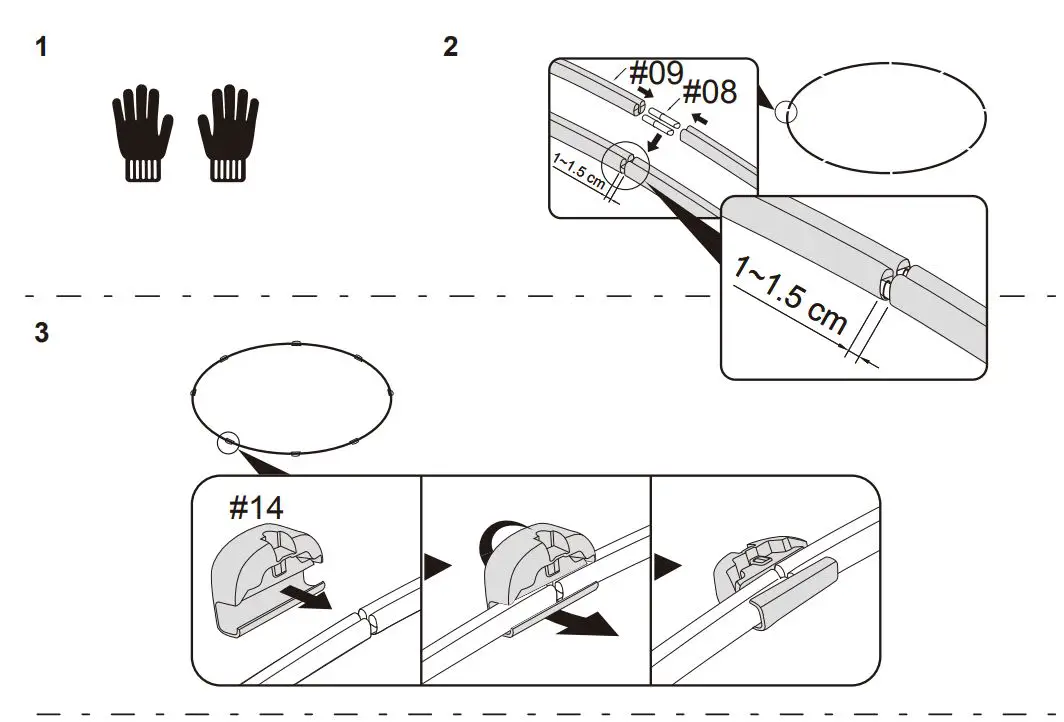 1

2

#09
#08
1~1.5 cm
1~1.5 cm

3

#14